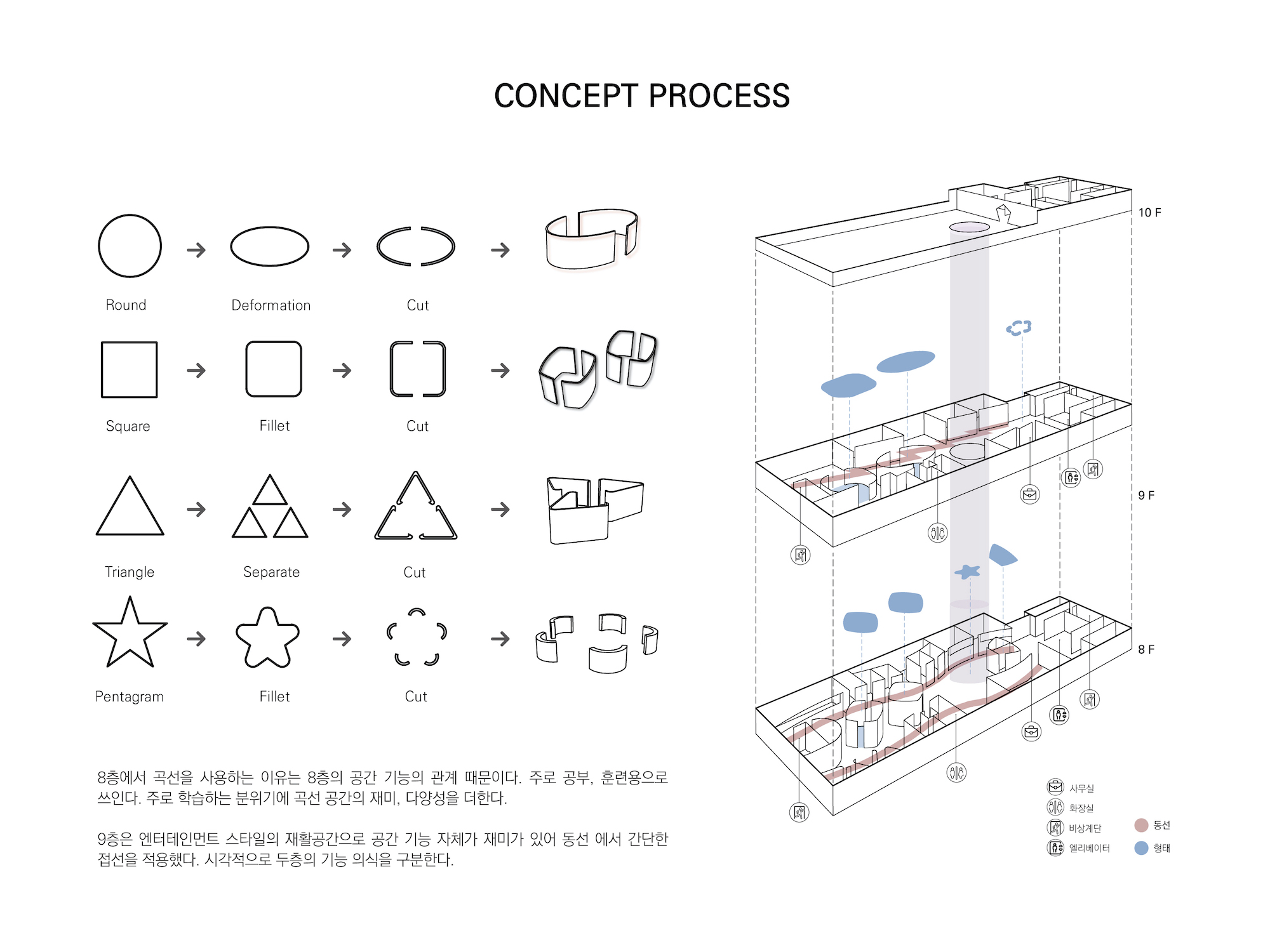 CONCEPT PROCESS

Round

Deformation

Cut

Square

Fillet

Cut

Triangle

Separate

Cut

Pentagram

Fillet

Cut

8층에서 곡선을 사용하는 이유는 8층의 공간 기능의 관계 때문이다. 주로 공부, 훈련용으로 쓰인다. 주로 학습하는 분위기에 곡선 공간의 재미, 다양성을 더한다.

9층은 엔터테인먼트 스타일의 재활공간으로 공간 기능 자체가 재미가 있어 동선 에서 간단한 접선을 적용했다. 시각적으로 두층의 기능 의식을 구분한다.

10 F

9 F

8 F

사무실

화장실

비상계단

엘리베이터

동선

형태