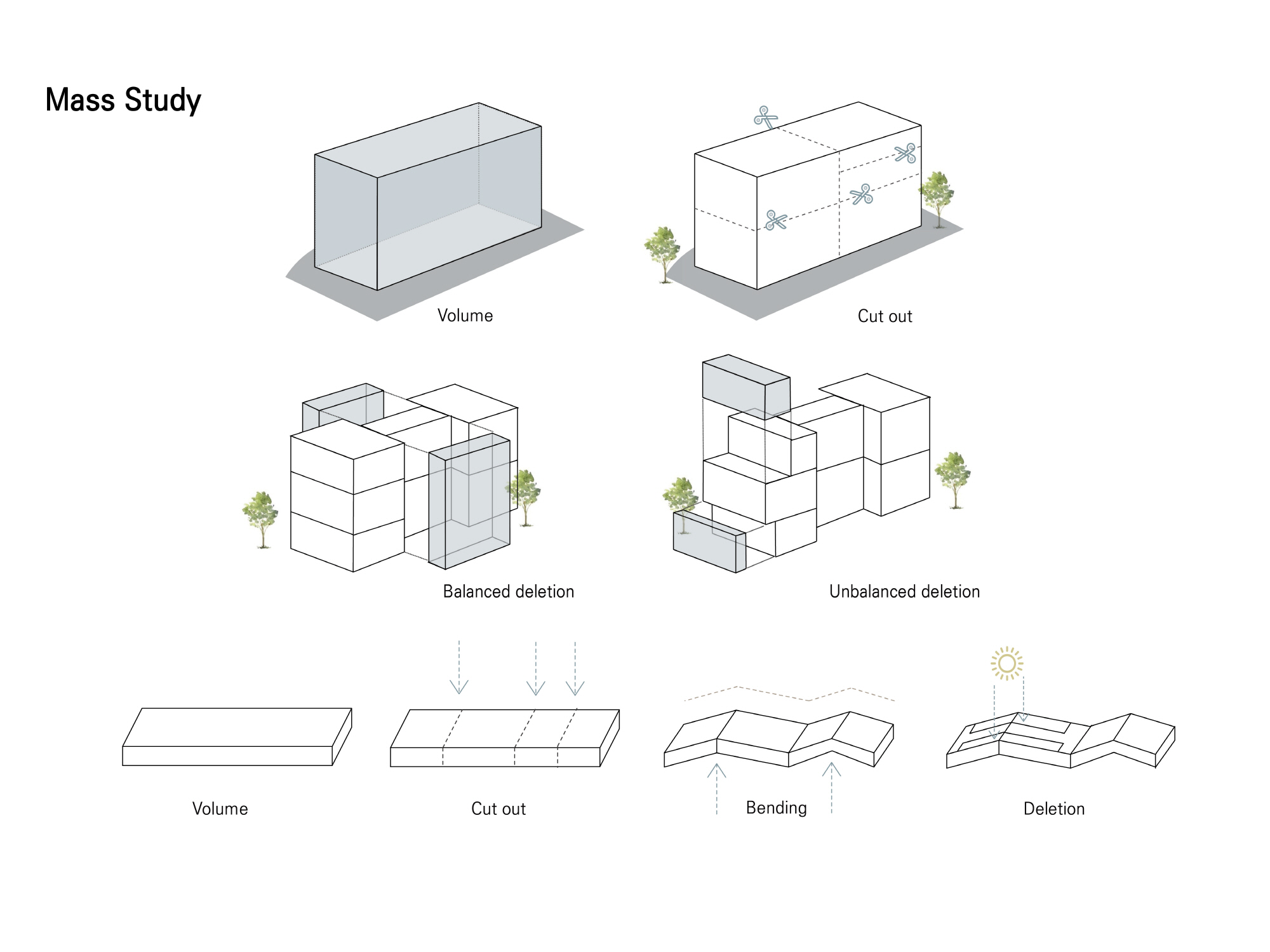 Mass Study

Volume

Cut out

Balanced deletion

Unbalanced deletion

Volume

Cut out

Bending

Deletion